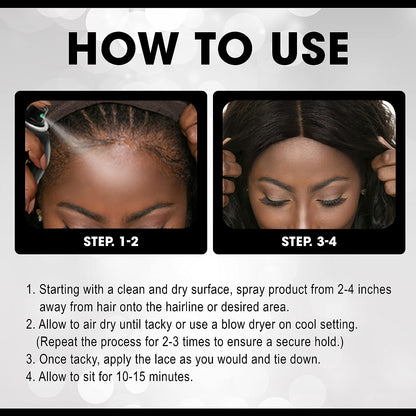 HOW TO USE

STEP. 1-2

STEP. 3-4

1. Starting with a clean and dry surface, spray product from 2-4 inches away from hair onto the hairline or desired area.
2. Allow to air dry until tacky or use a blow dryer on cool setting. (Repeat the process for 2-3 times to ensure a secure hold.)
3. Once tacky, apply the lace as you would and tie down.
4. Allow to sit for 10-15 minutes.