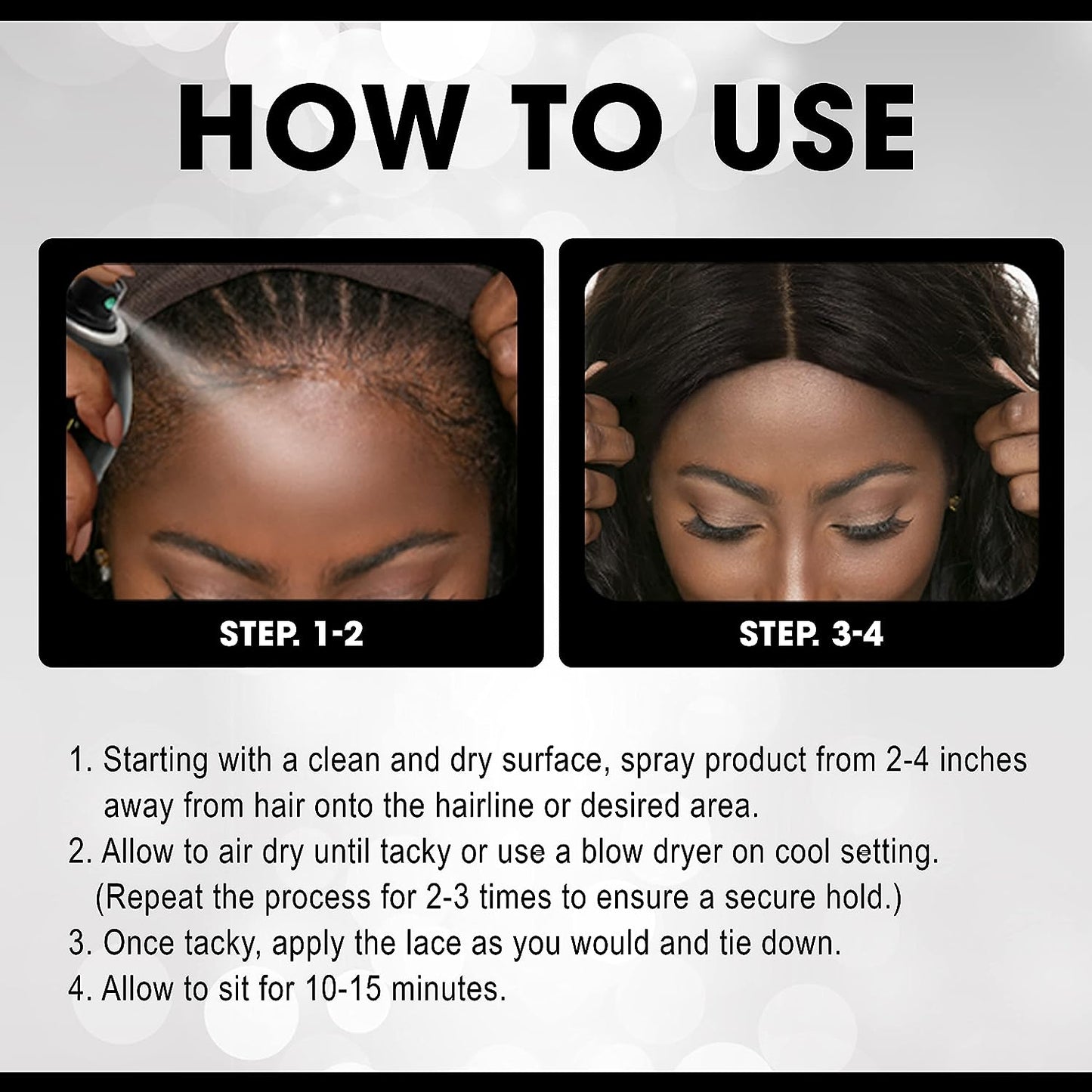 HOW TO USE

STEP. 1-2

STEP. 3-4

1. Starting with a clean and dry surface, spray product from 2-4 inches away from hair onto the hairline or desired area.
2. Allow to air dry until tacky or use a blow dryer on cool setting. (Repeat the process for 2-3 times to ensure a secure hold.)
3. Once tacky, apply the lace as you would and tie down.
4. Allow to sit for 10-15 minutes.